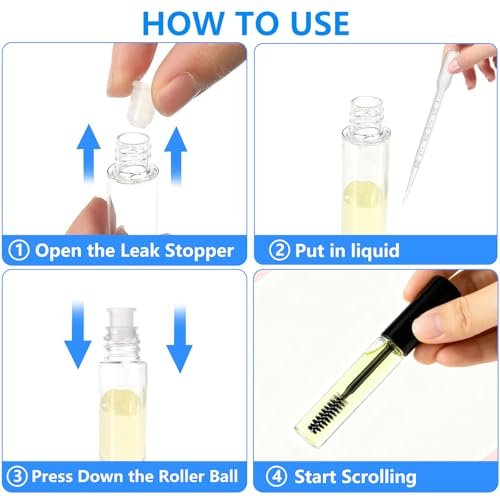 HOW TO USE

① Open the Leak Stopper

② Put in liquid

③ Press Down the Roller Ball

④ Start Scrolling