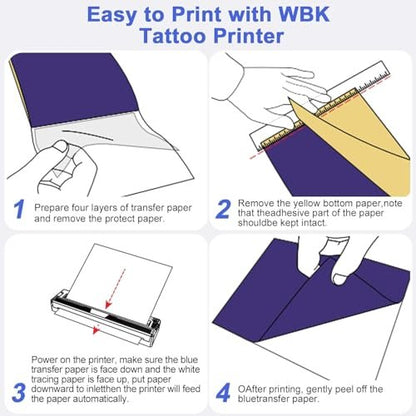 Easy to Print with WBK Tattoo Printer

1 Prepare four layers of transfer paper and remove the protect paper.

2 Remove the yellow bottom paper,note that theadhesive part of the paper shouldbe kept intact.

3 Power on the printer, make sure the blue transfer paper is face down and the white tracing paper is face up, put paper downward to inletthen the printer will feed the paper automatically.

4 OAfter printing, gently peel off the bluetransfer paper.