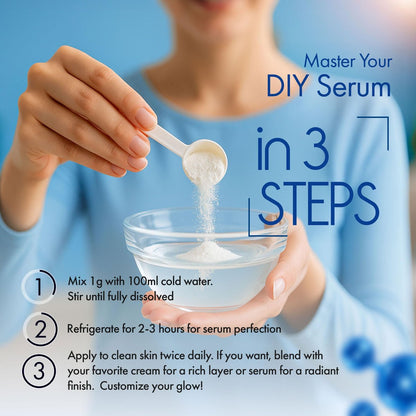 Master Your
DIY Serum

in 3
STEPS

1 Mix 1g with 100ml cold water. Stir until fully dissolved

2 Refrigerate for 2-3 hours for serum perfection

3 Apply to clean skin twice daily. If you want, blend with your favorite cream for a rich layer or serum for a radiant finish. Customize your glow!