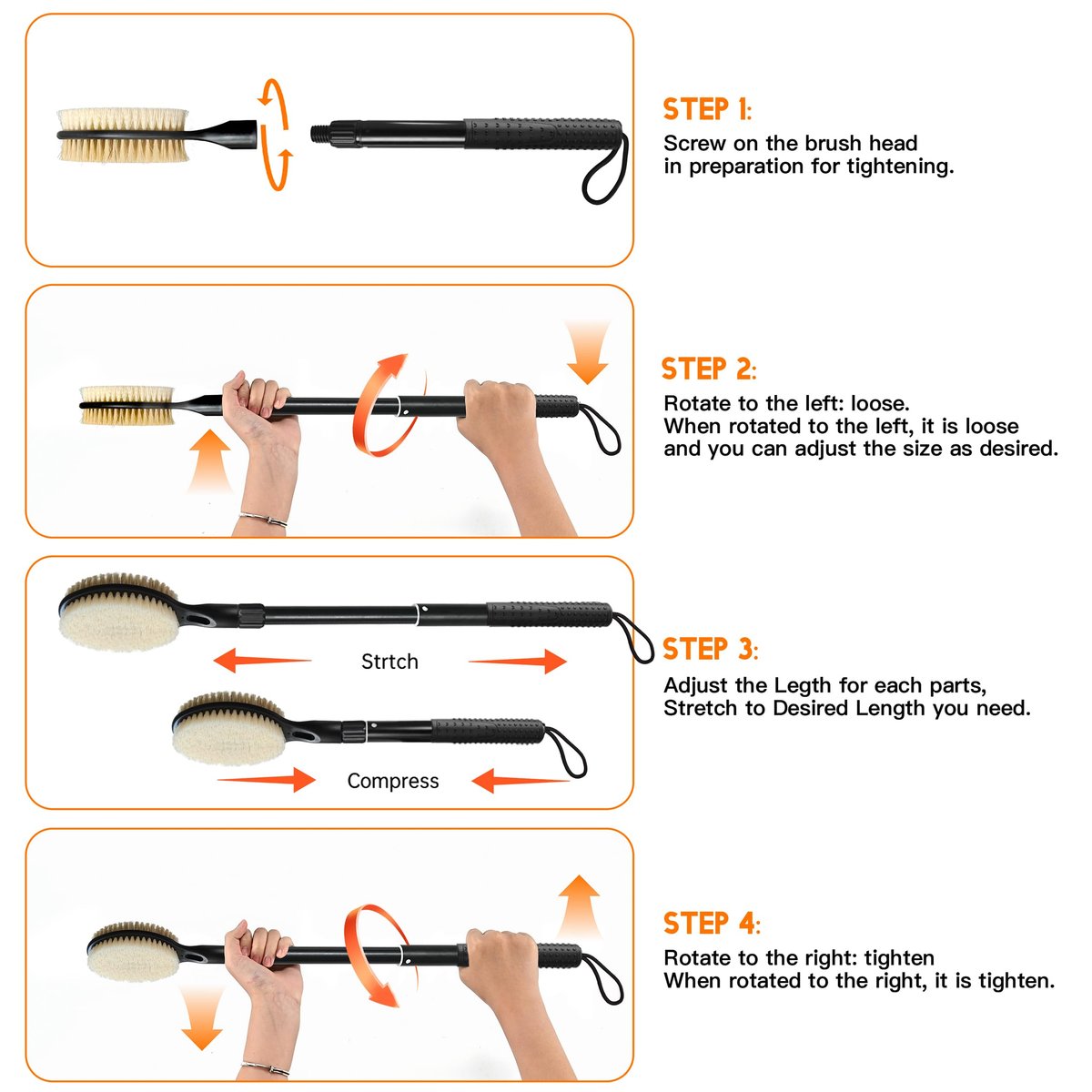 STEP 1:
Screw on the brush head in preparation for tightening.

STEP 2:
Rotate to the left: loose.
When rotated to the left, it is loose and you can adjust the size as desired.

Strtch

Compress

STEP 3:
Adjust the Legth for each parts,
Stretch to Desired Length you need.

STEP 4:
Rotate to the right: tighten
When rotated to the right, it is tighten.