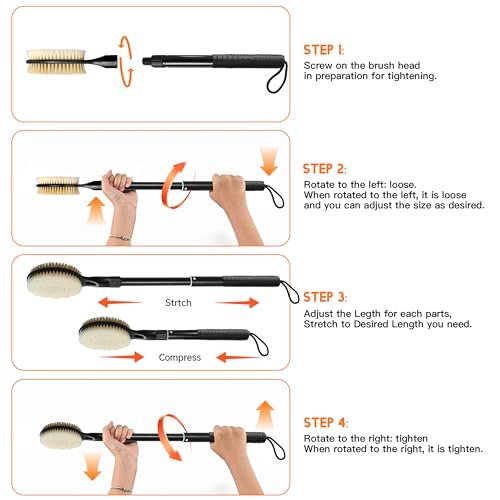 STEP 1:
Screw on the brush head in preparation for tightening.

STEP 2:
Rotate to the left: loose.
When rotated to the left, it is loose and you can adjust the size as desired.

Strtch

Compress

STEP 3:
Adjust the Legth for each parts, Stretch to Desired Length you need.

STEP 4:
Rotate to the right: tighten
When rotated to the right, it is tighten.