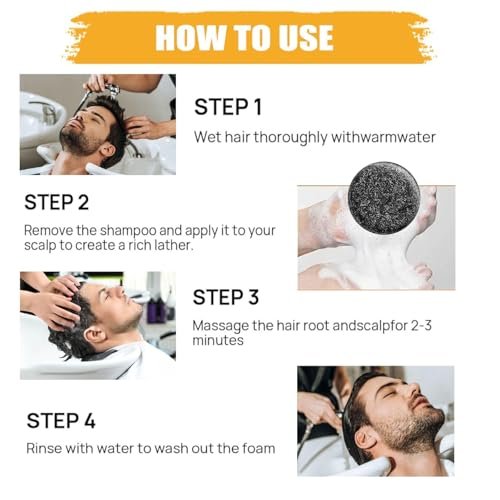 HOW TO USE

STEP 1

Wet hair thoroughly withwarmwater

STEP 2

Remove the shampoo and apply it to your scalp to create a rich lather.

STEP 3

Massage the hair root andscalpfor 2-3 minutes

STEP 4

Rinse with water to wash out the foam