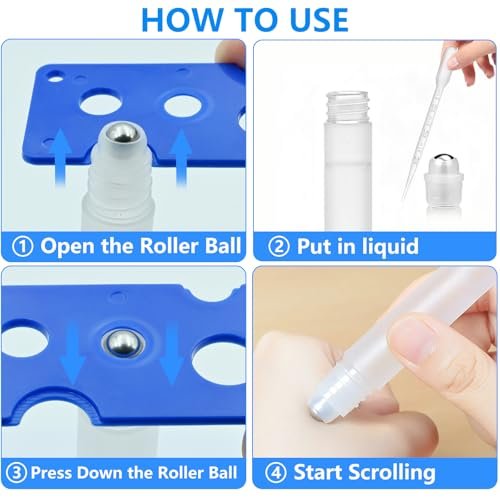 HOW TO USE

① Open the Roller Ball

② Put in liquid

③ Press Down the Roller Ball

④ Start Scrolling