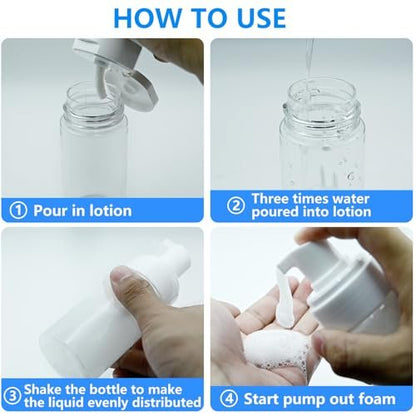 HOW TO USE

① Pour in lotion

② Three times water poured into lotion

③ Shake the bottle to make the liquid evenly distributed

④ Start pump out foam