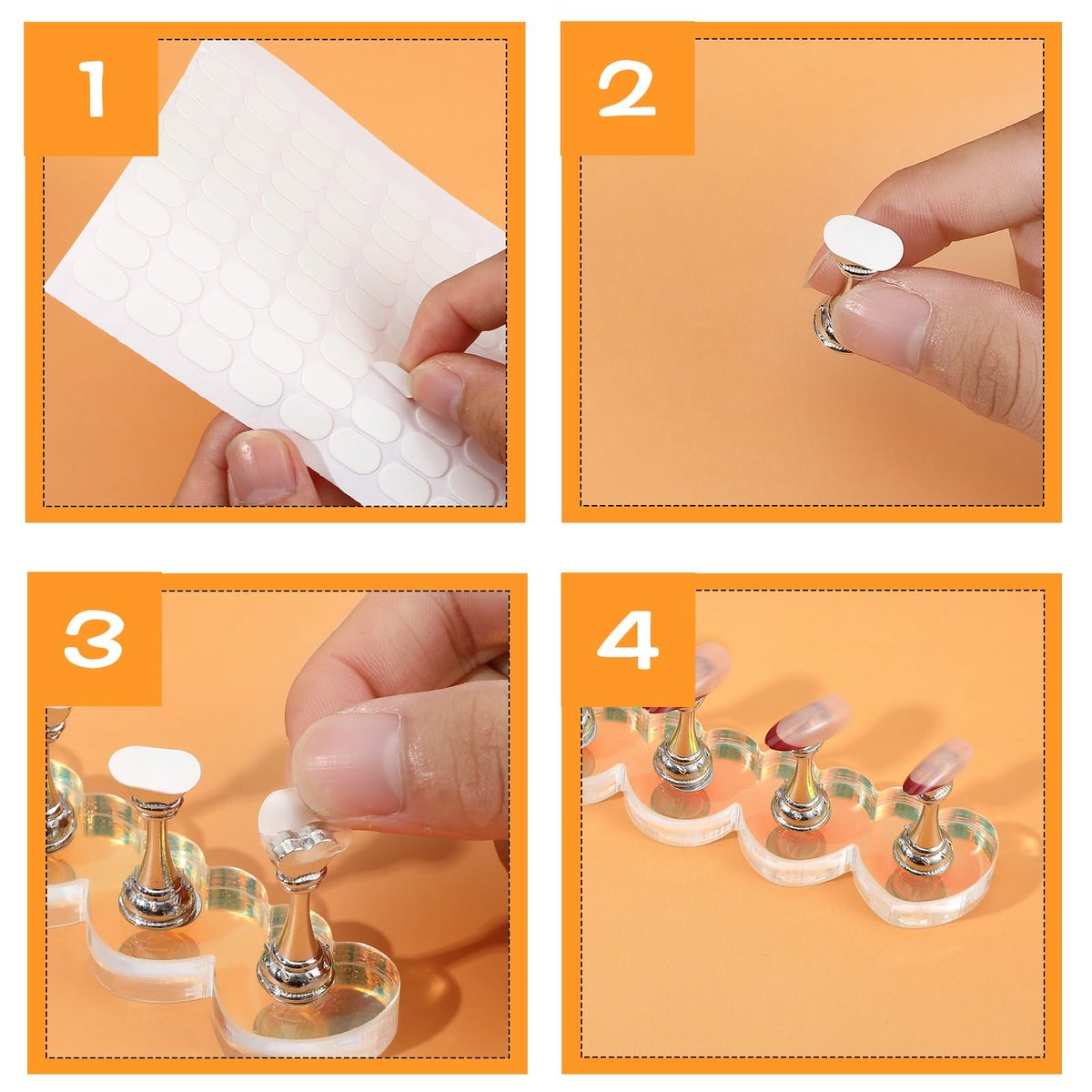 1

2

3

4