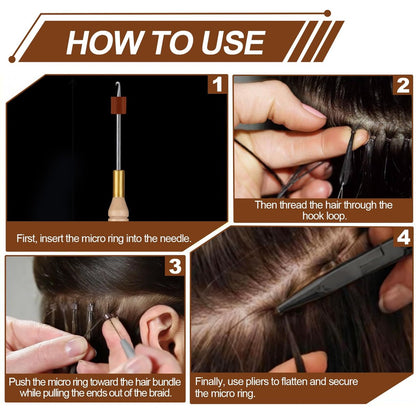 HOW TO USE

1

First, insert the micro ring into the needle.

2

Then thread the hair through the hook loop.

3

Push the micro ring toward the hair bundle while pulling the ends out of the braid.

4

Finally, use pliers to flatten and secure the micro ring.