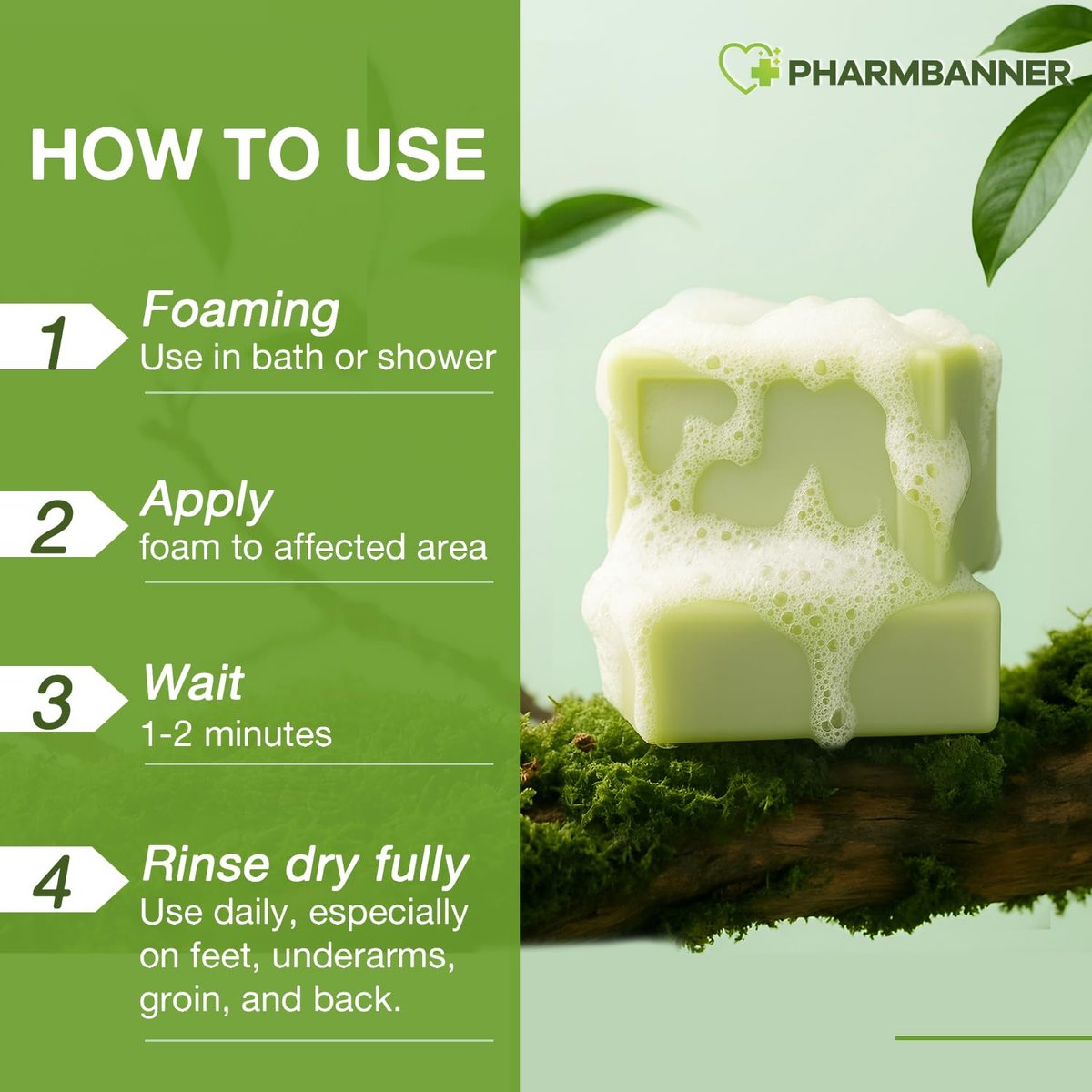 PHARMBANNER

HOW TO USE

1 Foaming
Use in bath or shower

2 Apply
foam to affected area

3 Wait
1-2 minutes

4 Rinse dry fully
Use daily, especially on feet, underarms, groin, and back.