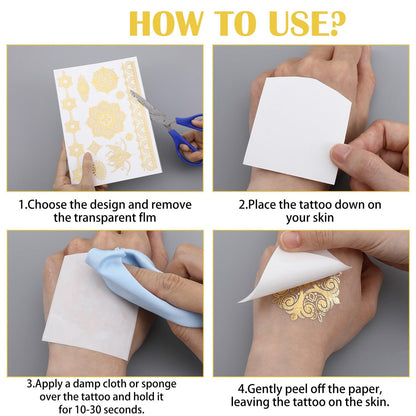 HOW TO USE?

1.Choose the design and remove the transparent flm

2.Place the tattoo down on your skin

3.Apply a damp cloth or sponge over the tattoo and hold it for 10-30 seconds.

4.Gently peel off the paper, leaving the tattoo on the skin.