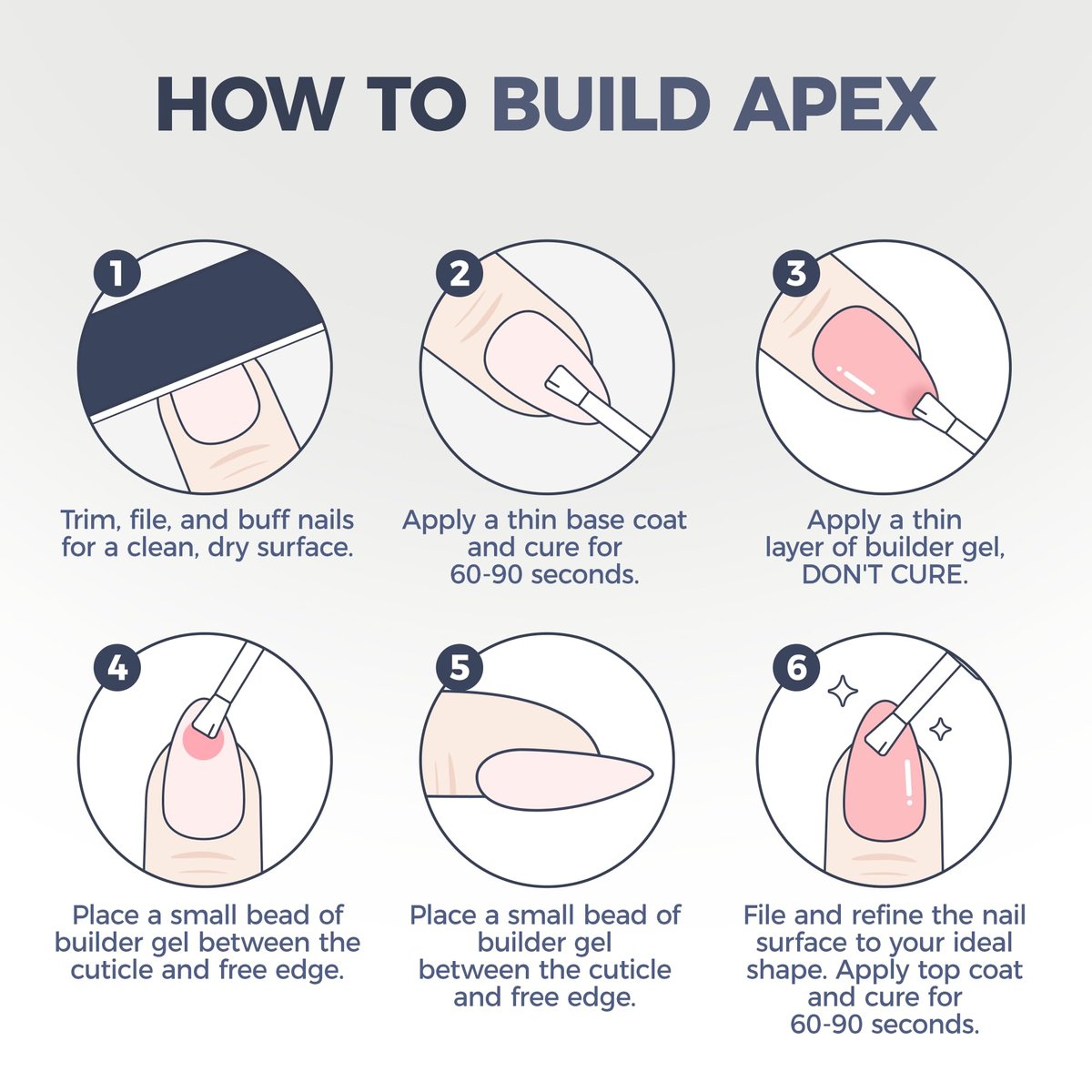 HOW TO BUILD APEX

1
Trim, file, and buff nails for a clean, dry surface.

2
Apply a thin base coat and cure for 60-90 seconds.

3
Apply a thin layer of builder gel, DON'T CURE.

4
Place a small bead of builder gel between the cuticle and free edge.

5
Place a small bead of builder gel between the cuticle and free edge.

6
File and refine the nail surface to your ideal shape. Apply top coat and cure for 60-90 seconds.