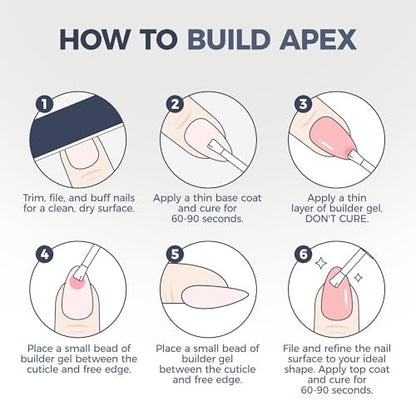 HOW TO BUILD APEX

1
Trim, file, and buff nails for a clean, dry surface.

2
Apply a thin base coat and cure for 60-90 seconds.

3
Apply a thin layer of builder gel, DON'T CURE.

4
Place a small bead of builder gel between the cuticle and free edge.

5
Place a small bead of builder gel between the cuticle and free edge.

6
File and refine the nail surface to your ideal shape. Apply top coat and cure for 60-90 seconds.