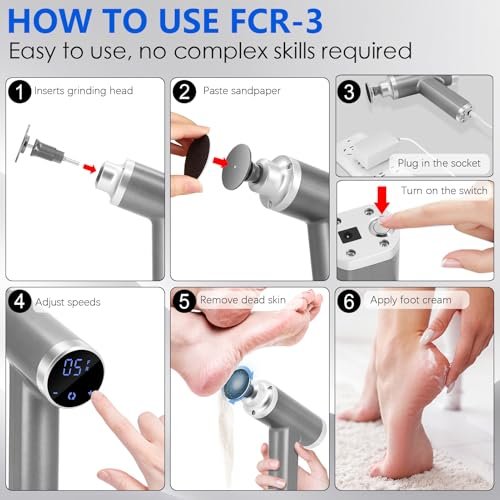 HOW TO USE FCR-3
Easy to use, no complex skills required

1 Inserts grinding head

2 Paste sandpaper

3 Plug in the socket

Turn on the switch

4 Adjust speeds

05

5 Remove dead skin

6 Apply foot cream