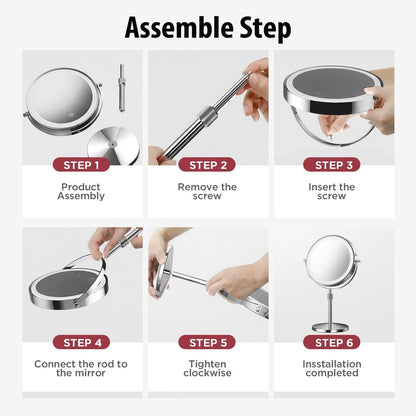 Assemble Step

STEP 1
Product Assembly

STEP 2
Remove the screw

STEP 3
Insert the screw

STEP 4
Connect the rod to the mirror

STEP 5
Tighten clockwise

STEP 6
Insstallation completed