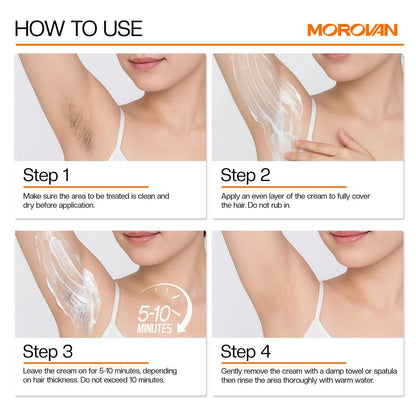 HOW TO USE

MOROVAN

Step 1

Make sure the area to be treated is clean and dry before application.

Step 2

Apply an even layer of the cream to fully cover the hair. Do not rub in.

5-10 MINUTES

Step 3

Leave the cream on for 5-10 minutes, depending on hair thickness. Do not exceed 10 minutes.

Step 4

Gently remove the cream with a damp towel or spatula then rinse the area thoroughly with warm water.