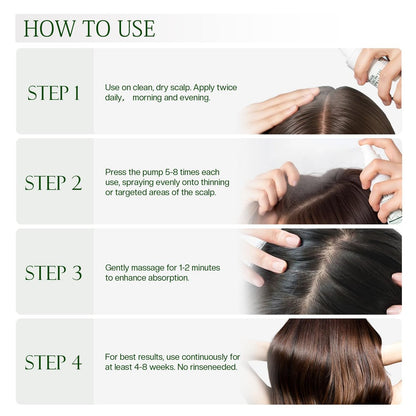 HOW TO USE

STEP 1

Use on clean, dry scalp. Apply twice daily， morning and evening.

STEP 2

Press the pump 5-8 times each use, spraying evenly onto thinning or targeted areas of the scalp.

STEP 3

Gently massage for 1-2 minutes to enhance absorption.

STEP 4

For best results, use continuously for at least 4-8 weeks. No rinseneeded.