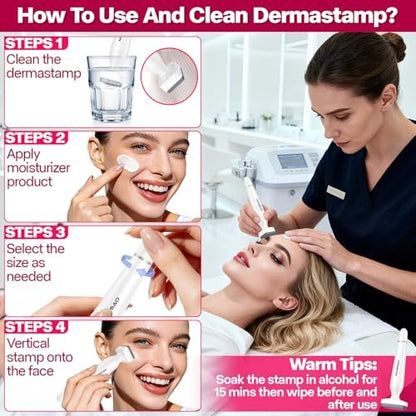 How To Use And Clean Dermastamp?

STEPS 1
Clean the dermastamp

STEPS 2
Apply moisturizer product

STEPS 3
Select the size as needed

STEPS 4
Vertical stamp onto the face

Warm Tips:
Soak the stamp in alcohol for 15 mins then wipe before and after use