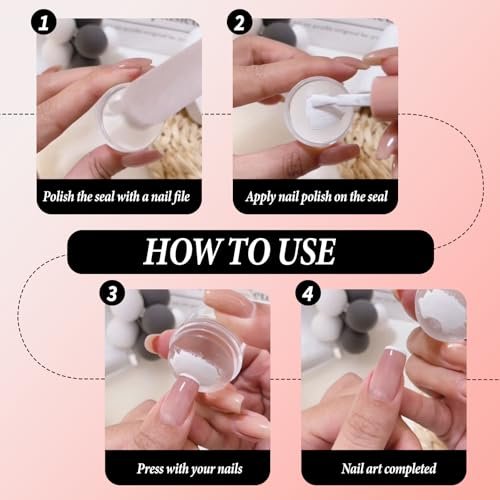 1

Polish the seal with a nail file

2

Apply nail polish on the seal

HOW TO USE

3

Press with your nails

4

Nail art completed