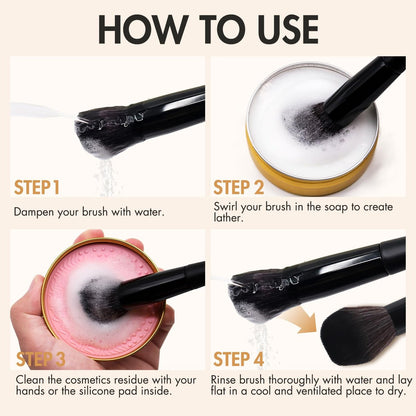 HOW TO USE

STEP 1
Dampen your brush with water.

STEP 2
Swirl your brush in the soap to create lather.

STEP 3
Clean the cosmetics residue with your hands or the silicone pad inside.

STEP 4
Rinse brush thoroughly with water and lay flat in a cool and ventilated place to dry.