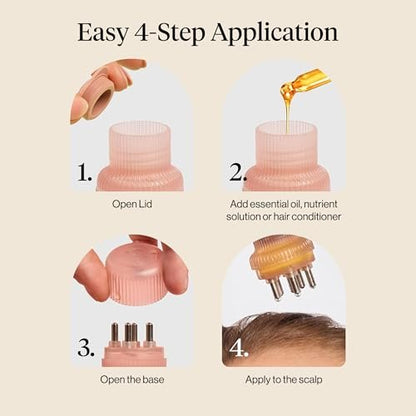 Easy 4-Step Application

1.

Open Lid

2.

Add essential oil, nutrient solution or hair conditioner

3.

Open the base

4.

Apply to the scalp