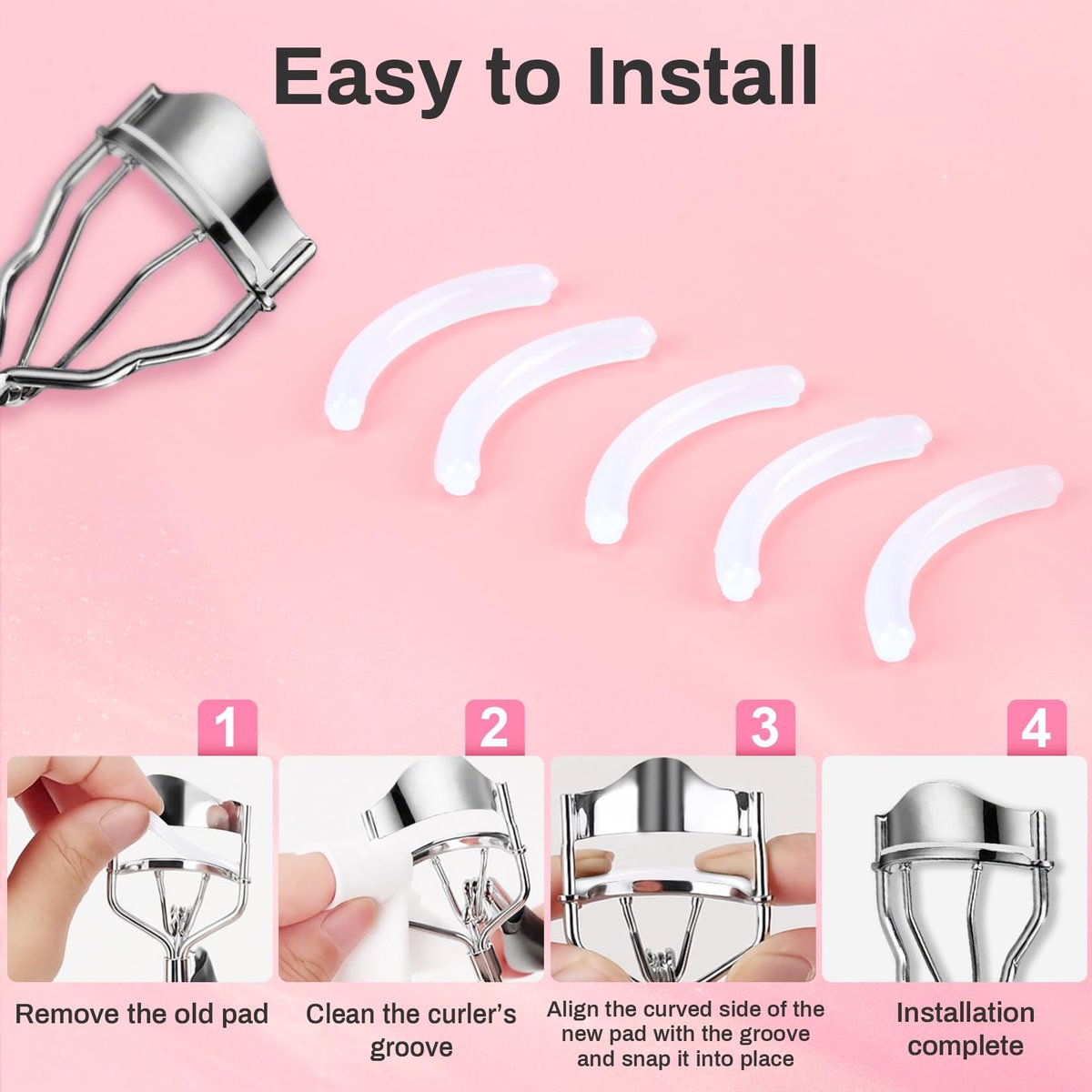 Easy to Install

1

Remove the old pad

2

Clean the curler's groove

3

Align the curved side of the new pad with the groove and snap it into place

4

Installation complete