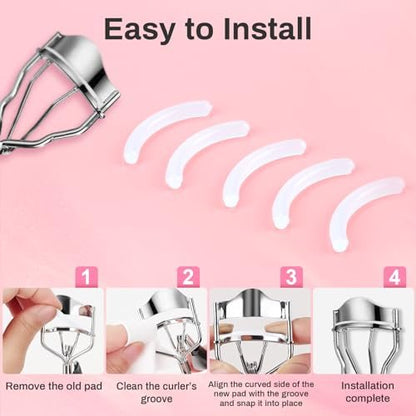 Easy to Install

1

Remove the old pad

2

Clean the curler's groove

3

Align the curved side of the new pad with the groove and snap it into place

4

Installation complete