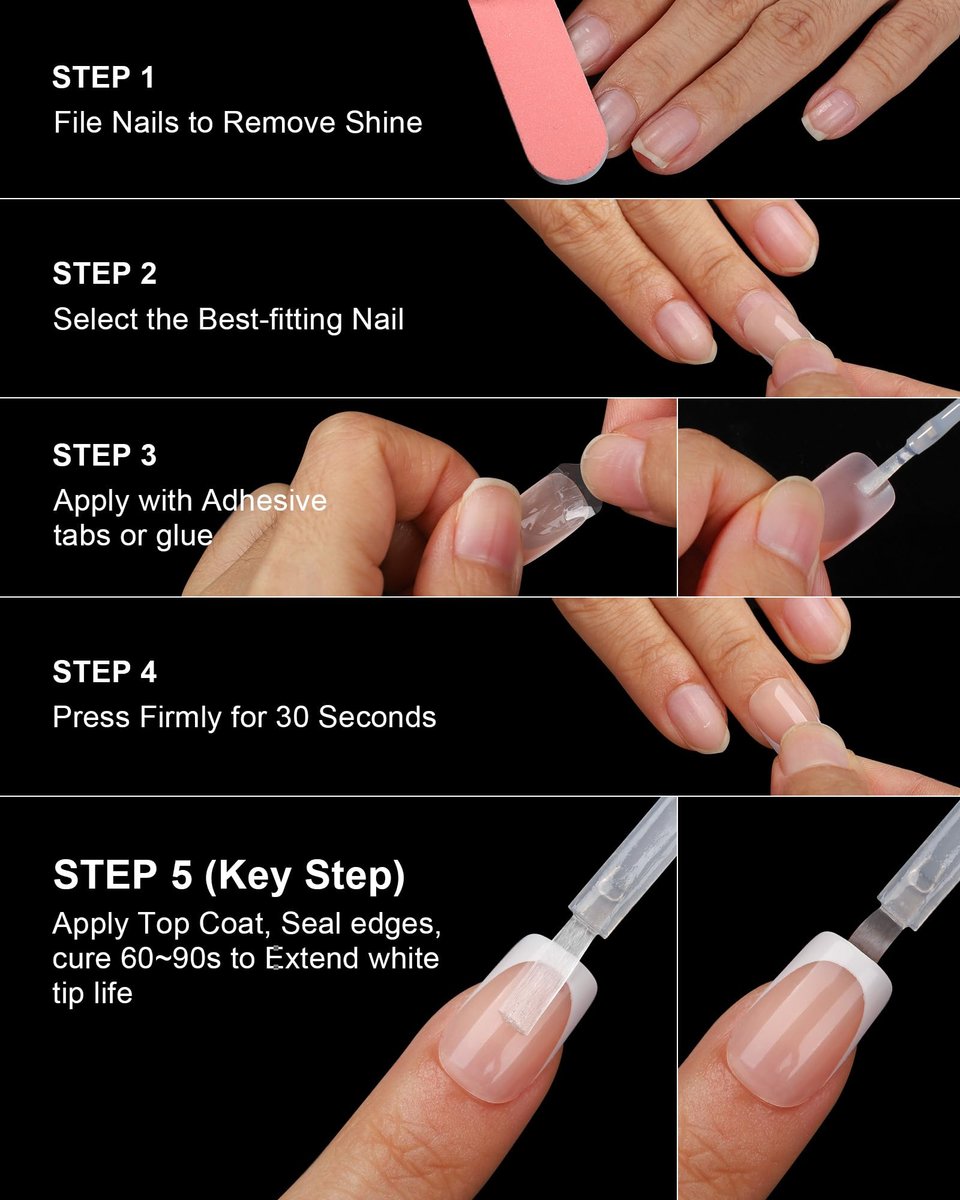 STEP 1
File Nails to Remove Shine

STEP 2
Select the Best-fitting Nail

STEP 3
Apply with Adhesive tabs or glue

STEP 4
Press Firmly for 30 Seconds

STEP 5 (Key Step)
Apply Top Coat, Seal edges, cure 60~90s to Extend white tip life