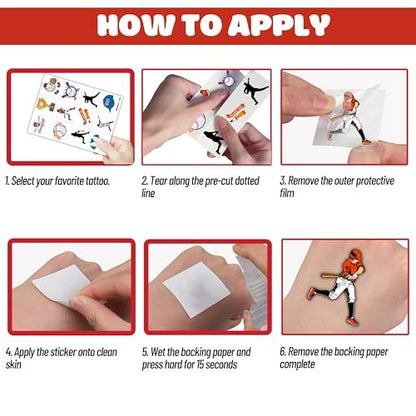 HOW TO APPLY

1. Select your favorite tattoo.

2. Tear along the pre-cut dotted line

3. Remove the outer protective film

4. Apply the sticker onto clean skin

5. Wet the backing paper and press hard for 15 seconds

6. Remove the backing paper complete