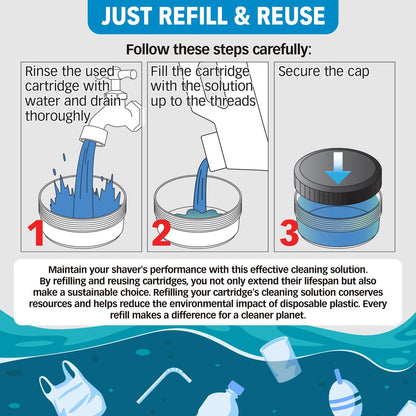 JUST REFILL & REUSE

Follow these steps carefully:

Rinse the used cartridge with water and drain thoroughly

1

Fill the cartridge with the solution up to the threads

2

Secure the cap

3

Maintain your shaver's performance with this effective cleaning solution. By refilling and reusing cartridges, you not only extend their lifespan but also make a sustainable choice. Refilling your cartridge's cleaning solution conserves resources and helps reduce the environmental impact of disposable plastic. Every refill makes a difference for a cleaner planet.