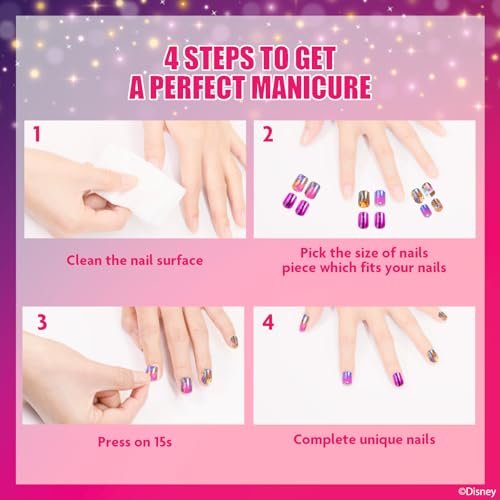 4 STEPS TO GET
A PERFECT MANICURE

1

Clean the nail surface

2

Pick the size of nails piece which fits your nails

3

Press on 15s

4

Complete unique nails

©Disney