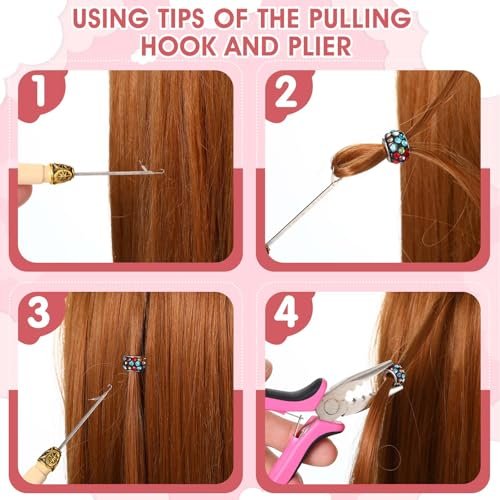 USING TIPS OF THE PULLING HOOK AND PLIER

1

2

3

4