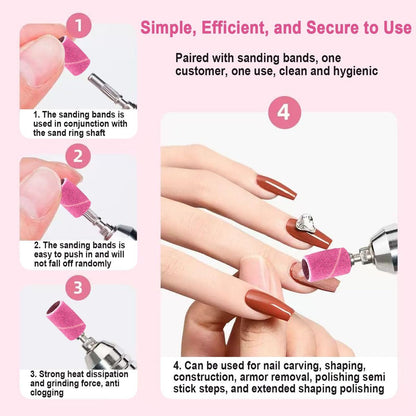 Simple, Efficient, and Secure to Use

Paired with sanding bands, one customer, one use, clean and hygienic

1

1. The sanding bands is used in conjunction with the sand ring shaft

2

2. The sanding bands is easy to push in and will not fall off randomly

3

3. Strong heat dissipation and grinding force, anti clogging

4

4. Can be used for nail carving, shaping, construction, armor removal, polishing semi stick steps, and extended shaping polishing