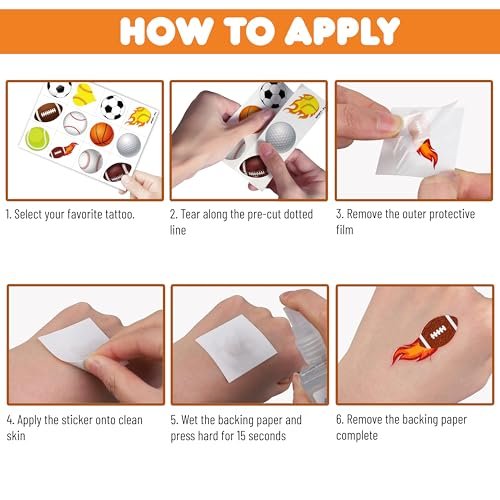 HOW TO APPLY

1. Select your favorite tattoo.

2. Tear along the pre-cut dotted line

3. Remove the outer protective film

4. Apply the sticker onto clean skin

5. Wet the backing paper and press hard for 15 seconds

6. Remove the backing paper complete