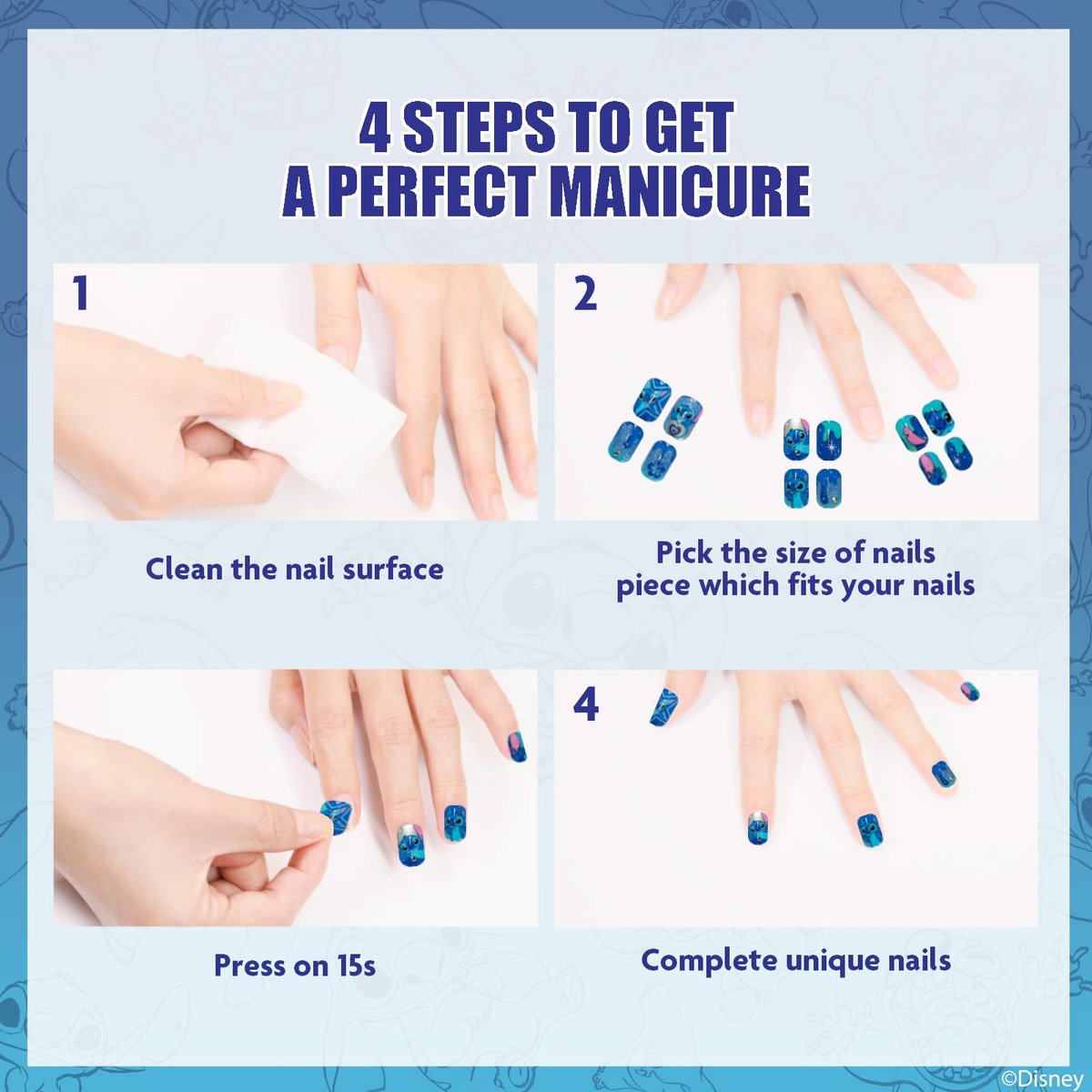 4 STEPS TO GET
A PERFECT MANICURE

1

Clean the nail surface

2

Pick the size of nails piece which fits your nails

Press on 15s

4

Complete unique nails

©Disney