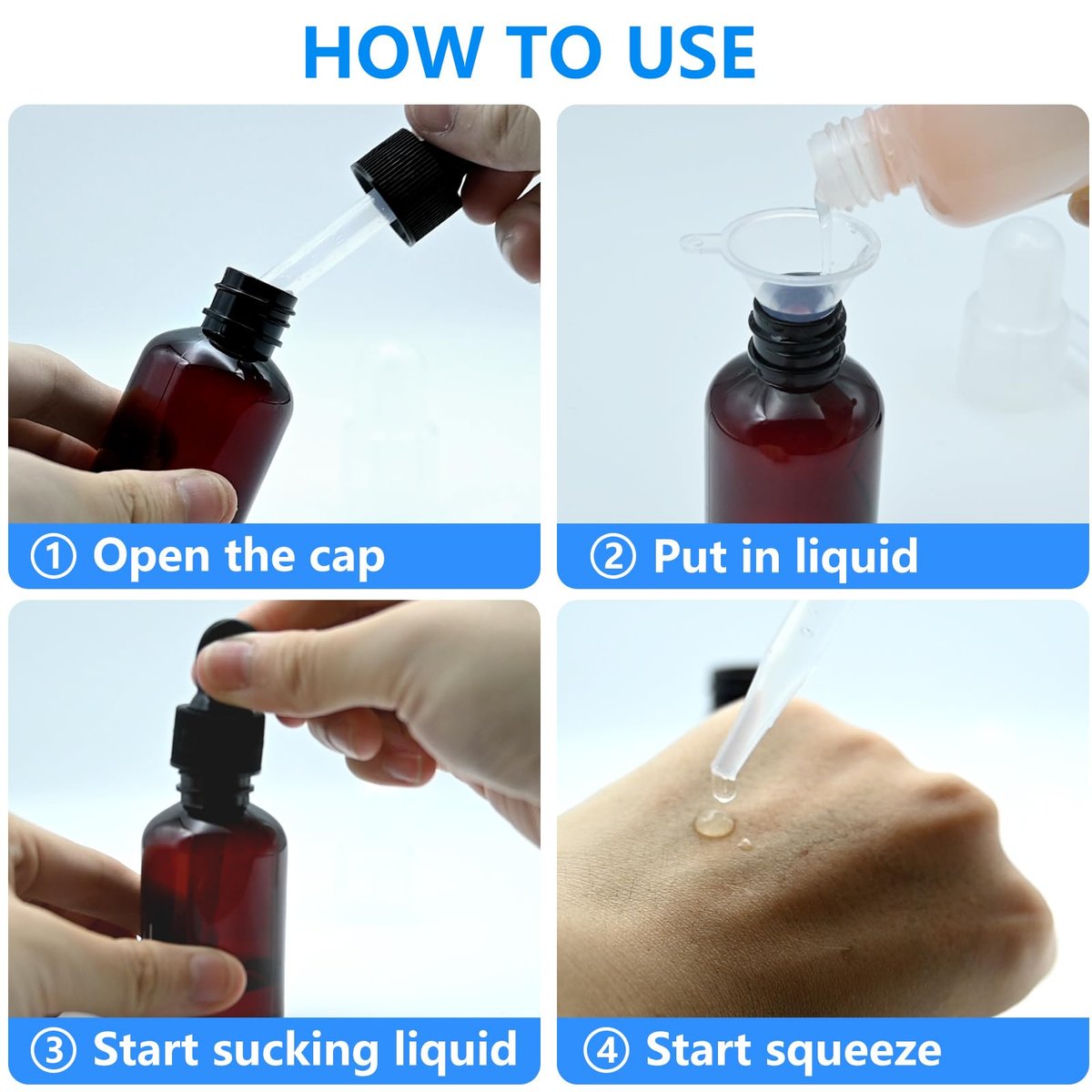 HOW TO USE

① Open the cap

② Put in liquid

③ Start sucking liquid

④ Start squeeze