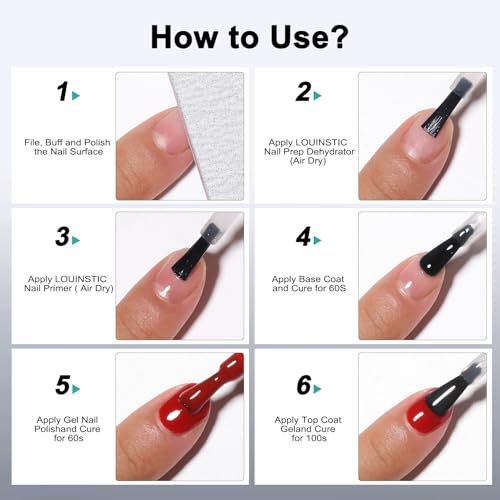 How to Use?

1

File, Buff and Polish the Nail Surface

2

Apply LOUINSTIC Nail Prep Dehydrator (Air Dry)

3

Apply LOUINSTIC Nail Primer ( Air Dry)

4

Apply Base Coat and Cure for 60S

5

Apply Gel Nail Polishand Cure for 60s

6

Apply Top Coat Geland Cure for 100s