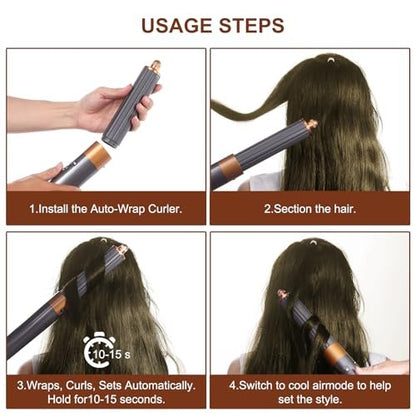 USAGE STEPS

1.Install the Auto-Wrap Curler.

2.Section the hair.

10-15 s

3.Wraps, Curls, Sets Automatically. Hold for10-15 seconds.

4.Switch to cool airmode to help set the style.