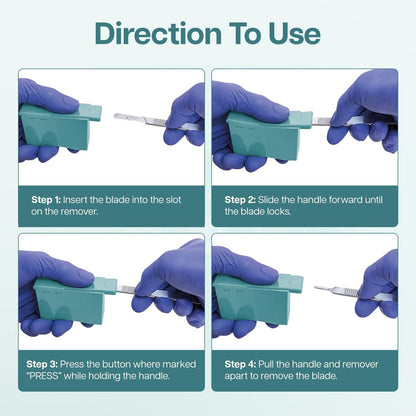 Direction To Use

Step 1: Insert the blade into the slot on the remover.

Step 2: Slide the handle forward until the blade locks.

Step 3: Press the button where marked "PRESS" while holding the handle.

Step 4: Pull the handle and remover apart to remove the blade.