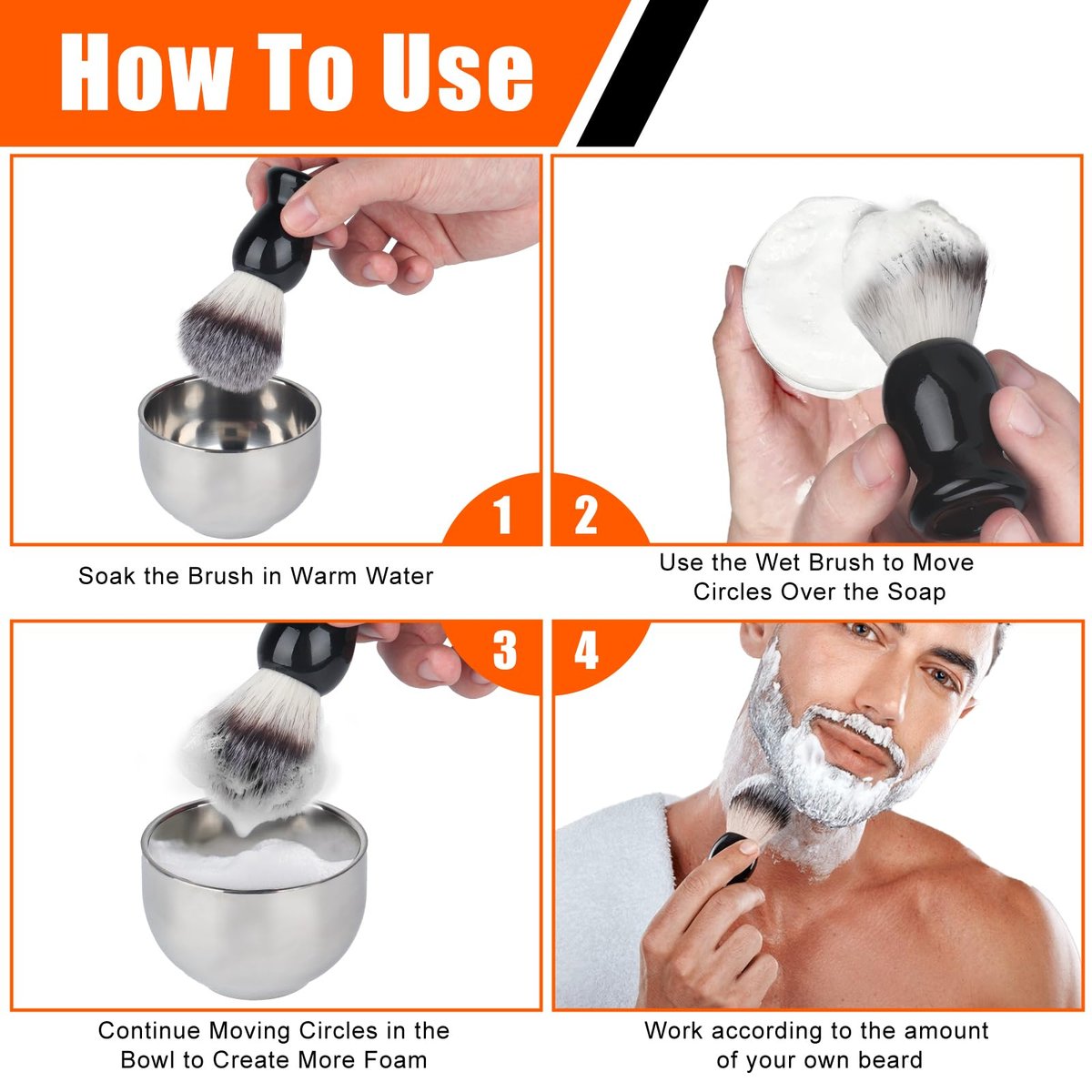 How To Use

1

Soak the Brush in Warm Water

2

Use the Wet Brush to Move Circles Over the Soap

3

Continue Moving Circles in the Bowl to Create More Foam

4

Work according to the amount of your own beard