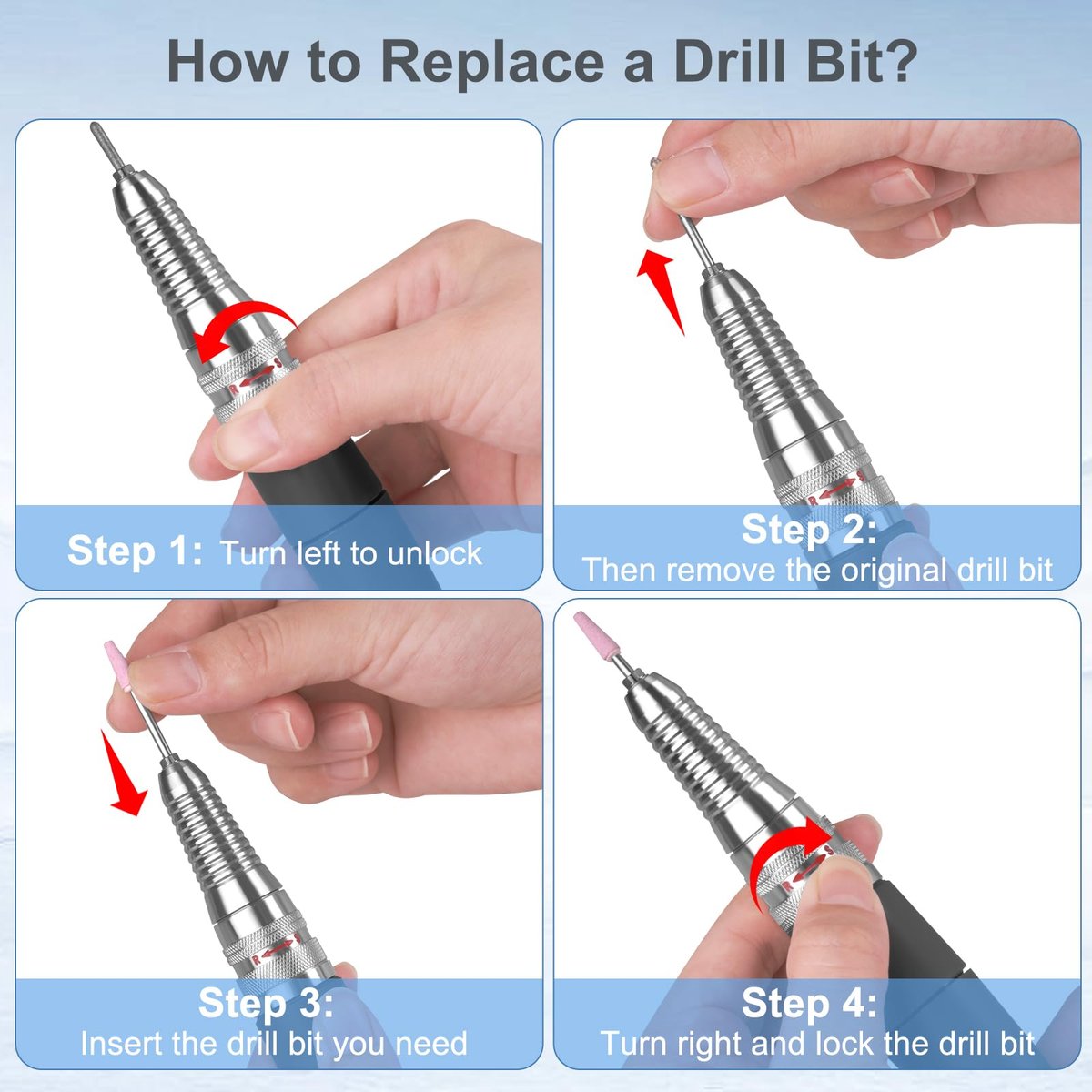 How to Replace a Drill Bit?

R S

Step 1: Turn left to unlock

R S

Step 2:
Then remove the original drill bit

R S

Step 3:
Insert the drill bit you need

R S

Step 4:
Turn right and lock the drill bit