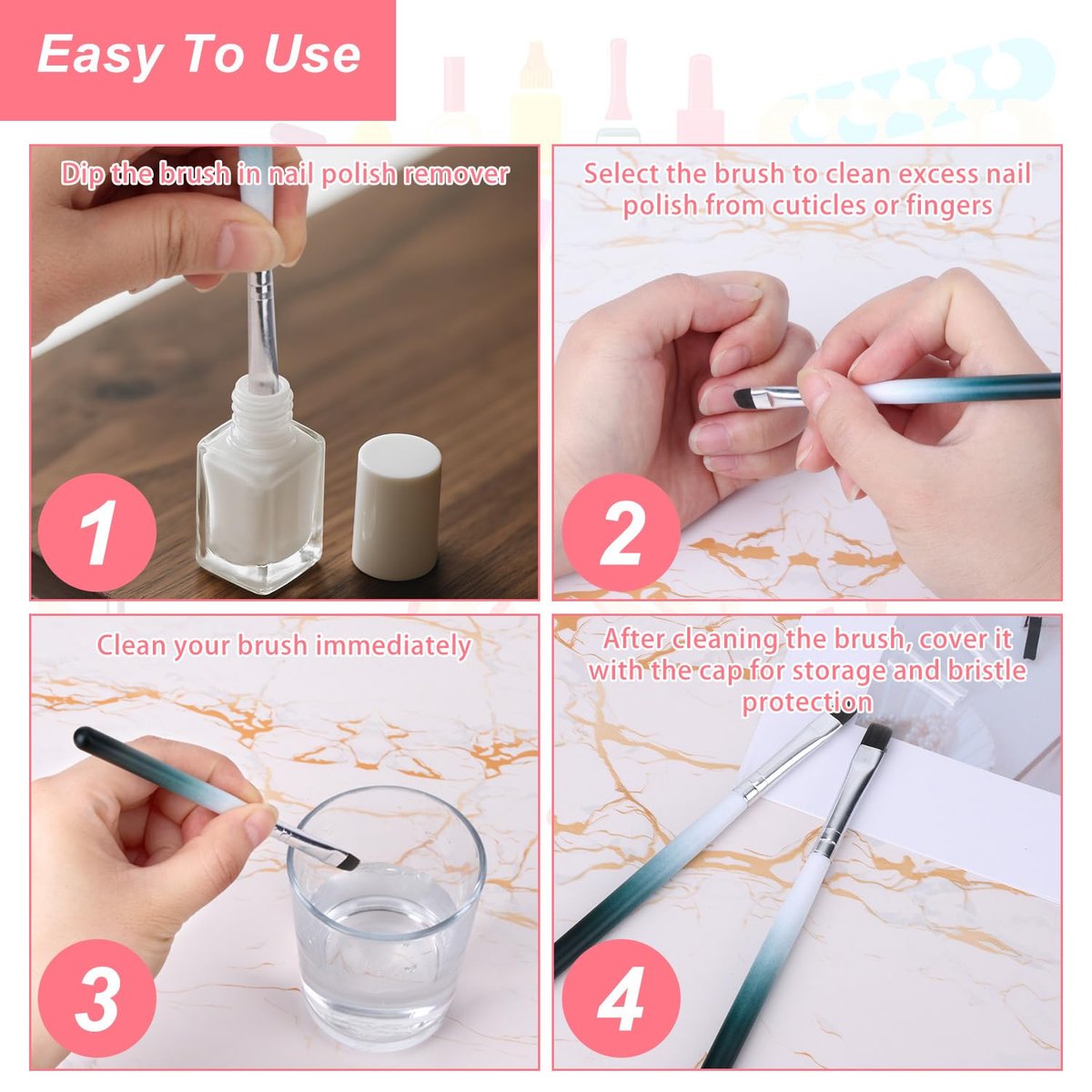 Easy To Use

Dip the brush in nail polish remover

1

Select the brush to clean excess nail polish from cuticles or fingers

2

Clean your brush immediately

3

After cleaning the brush, cover it with the cap for storage and bristle protection

4