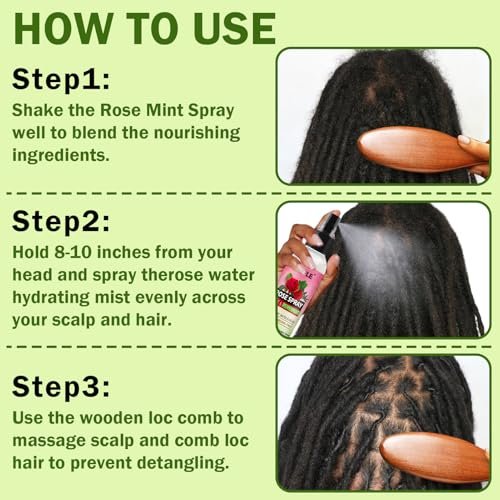 HOW TO USE

Step1:
Shake the Rose Mint Spray well to blend the nourishing ingredients.

Step2:
Hold 8-10 inches from your head and spray therose water hydrating mist evenly across your scalp and hair.

ROSE SPRAY

Step3:
Use the wooden loc comb to massage scalp and comb loc hair to prevent detangling.