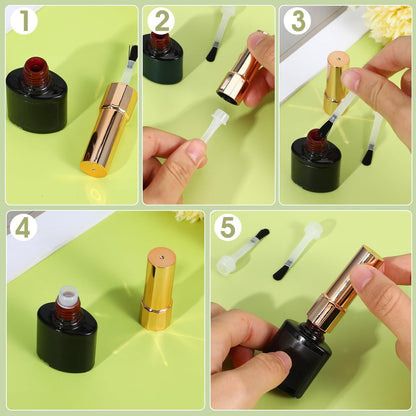 1
2
3
4
5