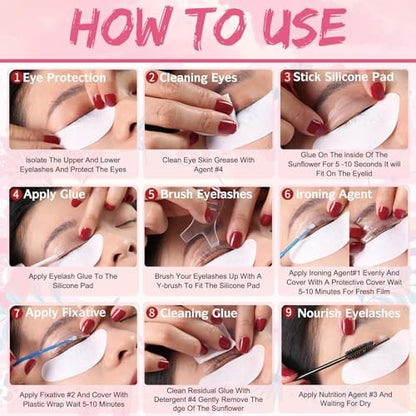 HOW TO USE

1 Eye Protection

Isolate The Upper And Lower Eyelashes And Protect The Eyes

2 Cleaning Eyes

Clean Eye Skin Grease With Agent #4

3 Stick Silicone Pad

Glue On The Inside Of The Sunflower For 5 -10 Seconds It will Fit On The Eyelid

4 Apply Glue

Apply Eyelash Glue To The Silicone Pad

5 Brush Eyelashes

Brush Your Eyelashes Up With A Y-brush To Fit The Silicone Pad

6 Ironing Agent

Apply Ironing Agent#1 Evenly And Cover With A Protective Cover Wait 5-10 Minutes For Fresh Film

7 Apply Fixative

Apply Fixative #2 And Cover With Plastic Wrap Wait 5-10 Minutes

8 Cleaning Glue

Clean Residual Glue With Detergent #4 Gently Remove The dge Of The Sunflower

9 Nourish Eyelashes

Apply Nutrition Agent #3 And Waiting For Dry