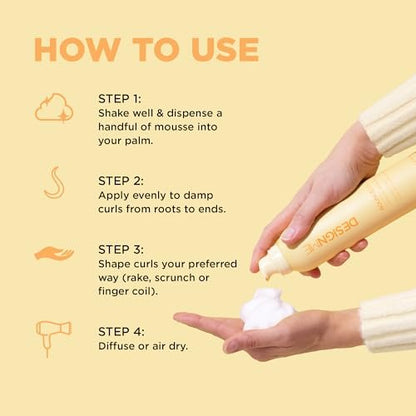 HOW TO USE

STEP 1:
Shake well & dispense a handful of mousse into your palm.

STEP 2:
Apply evenly to damp curls from roots to ends.

STEP 3:
Shape curls your preferred way (rake, scrunch or finger coil).

STEP 4:
Diffuse or air dry.

DESIGNME