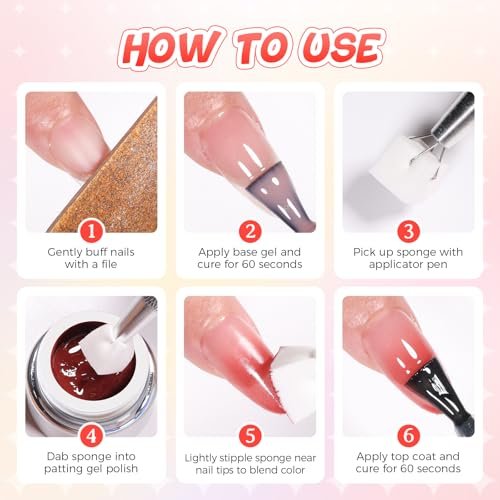 HOW TO USE

1
Gently buff nails with a file

2
Apply base gel and cure for 60 seconds

3
Pick up sponge with applicator pen

4
Dab sponge into patting gel polish

5
Lightly stipple sponge near nail tips to blend color

6
Apply top coat and cure for 60 seconds