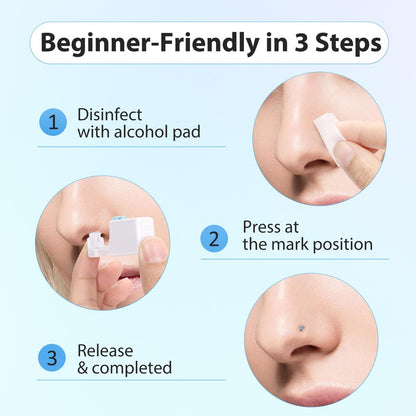 Beginner-Friendly in 3 Steps

1 Disinfect with alcohol pad

2 Press at the mark position

3 Release & completed