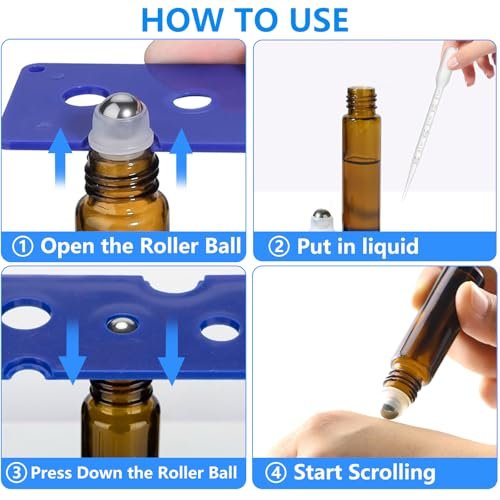 HOW TO USE

① Open the Roller Ball

② Put in liquid

③ Press Down the Roller Ball

④ Start Scrolling