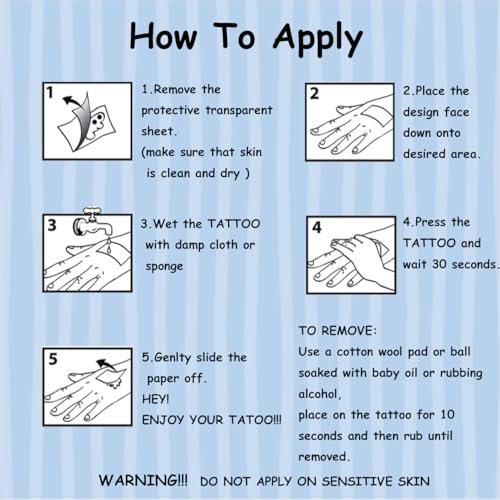 How To Apply

1

1.Remove the protective transparent sheet.
(make sure that skin is clean and dry )

2

2.Place the design face down onto desired area.

3

3.Wet the TATTOO with damp cloth or sponge

4

4.Press the TATTOO and wait 30 seconds.

5

5.Genlty slide the paper off.
HEY!
ENJOY YOUR TATOO!!!

TO REMOVE:
Use a cotton wool pad or ball soaked with baby oil or rubbing alcohol,
place on the tattoo for 10 seconds and then rub until removed.

WARNING!!! DO NOT APPLY ON SENSITIVE SKIN