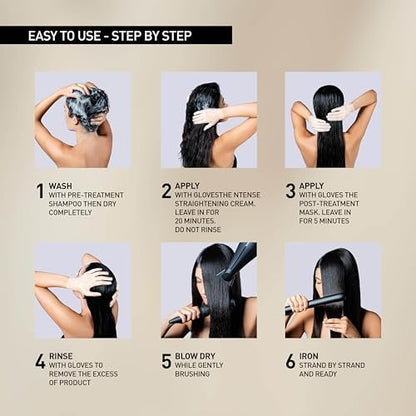 EASY TO USE - STEP BY STEP

1 WASH
WITH PRE-TREATMENT SHAMPOO THEN DRY COMPLETELY

2 APPLY
WITH GLOVESTHE NTENSE STRAIGHTENING CREAM. LEAVE IN FOR 20 MINUTES. DO NOT RINSE

3 APPLY
WITH GLOVES THE POST-TREATMENT MASK. LEAVE IN FOR 5 MINUTES

4 RINSE
WITH GLOVES TO REMOVE THE EXCESS OF PRODUCT

5 BLOW DRY
WHILE GENTLY BRUSHING

6 IRON
STRAND BY STRAND AND READY