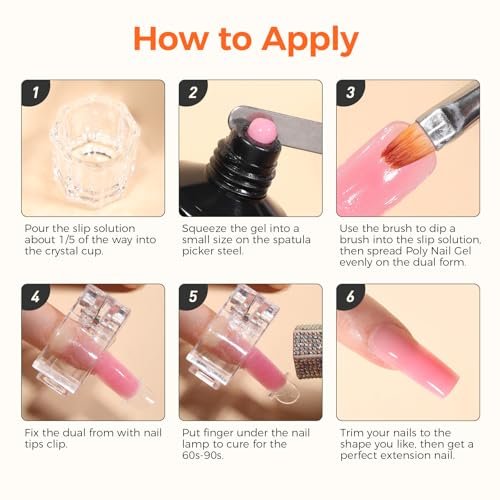 How to Apply

1

Pour the slip solution about 1/5 of the way into the crystal cup.

2

Squeeze the gel into a small size on the spatula picker steel.

3

Use the brush to dip a brush into the slip solution, then spread Poly Nail Gel evenly on the dual form.

4

Fix the dual from with nail tips clip.

5

Put finger under the nail lamp to cure for the 60s-90s.

6

Trim your nails to the shape you like, then get a perfect extension nail.