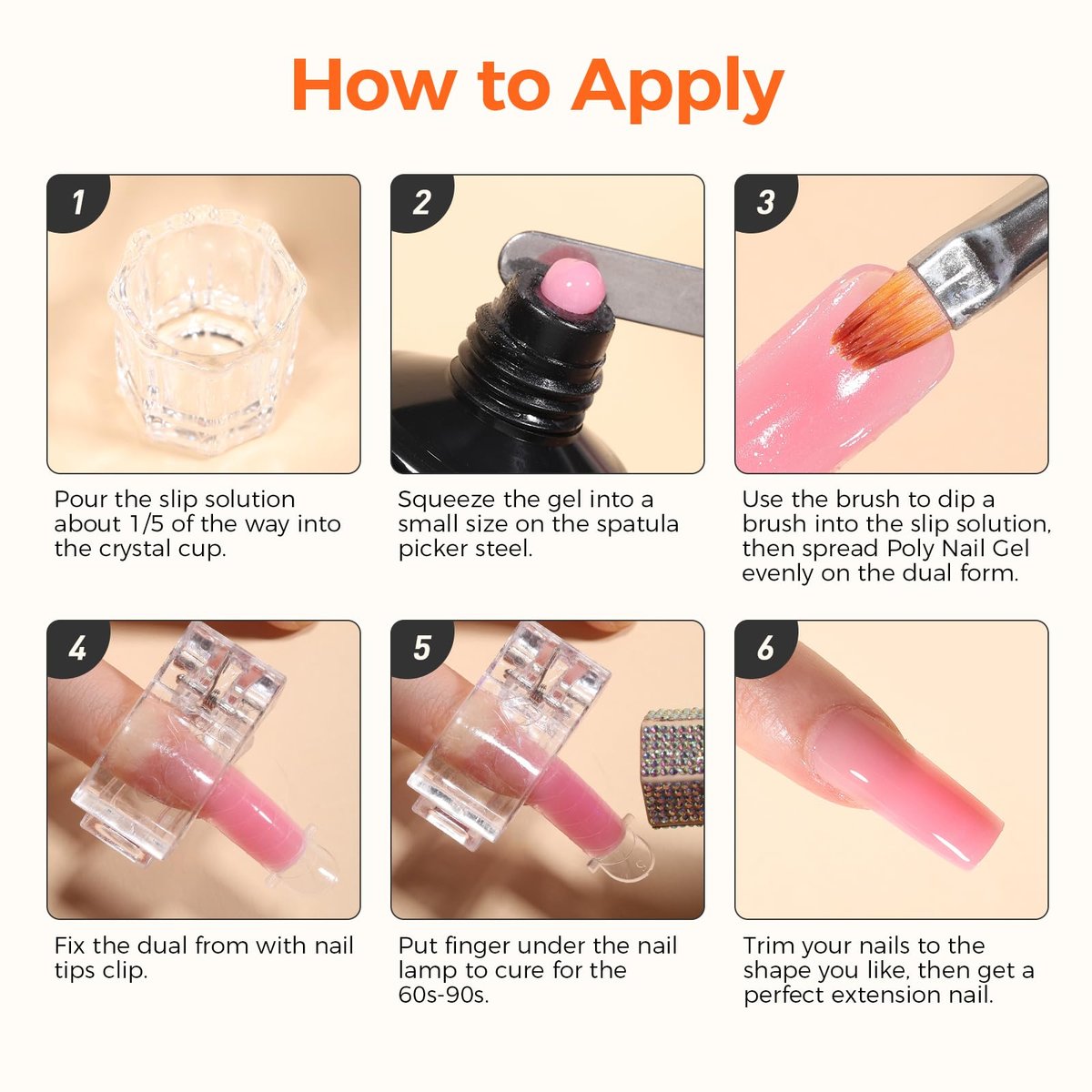 How to Apply

1

Pour the slip solution about 1/5 of the way into the crystal cup.

2

Squeeze the gel into a small size on the spatula picker steel.

3

Use the brush to dip a brush into the slip solution, then spread Poly Nail Gel evenly on the dual form.

4

Fix the dual from with nail tips clip.

5

Put finger under the nail lamp to cure for the 60s-90s.

6

Trim your nails to the shape you like, then get a perfect extension nail.